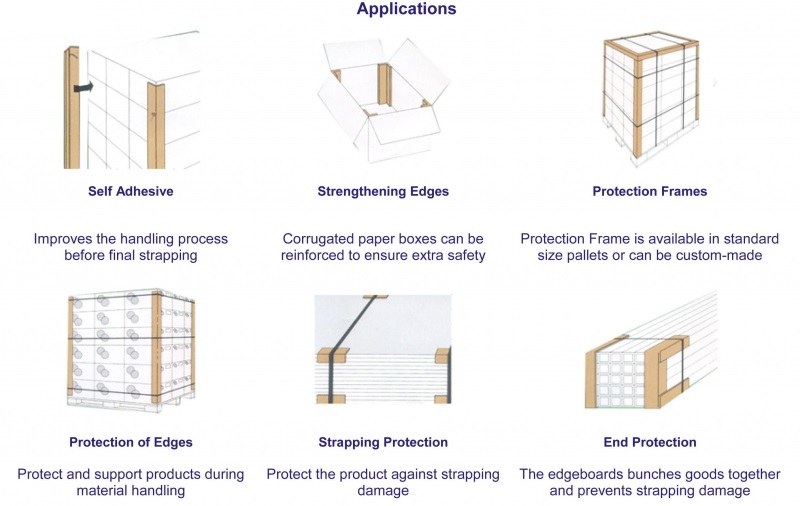 Applications

Self Adhesive

Improves the handling process before final strapping

Strengthening Edges

Corrugated paper boxes can be reinforced to ensure extra safety

Protection Frames

Protection Frame is available in standard size pallets or can be custom-made

Protection of Edges

Protect and support products during material handling

Strapping Protection

Protect the product against strapping damage

End Protection

The edgeboards bunches goods together and prevents strapping damage