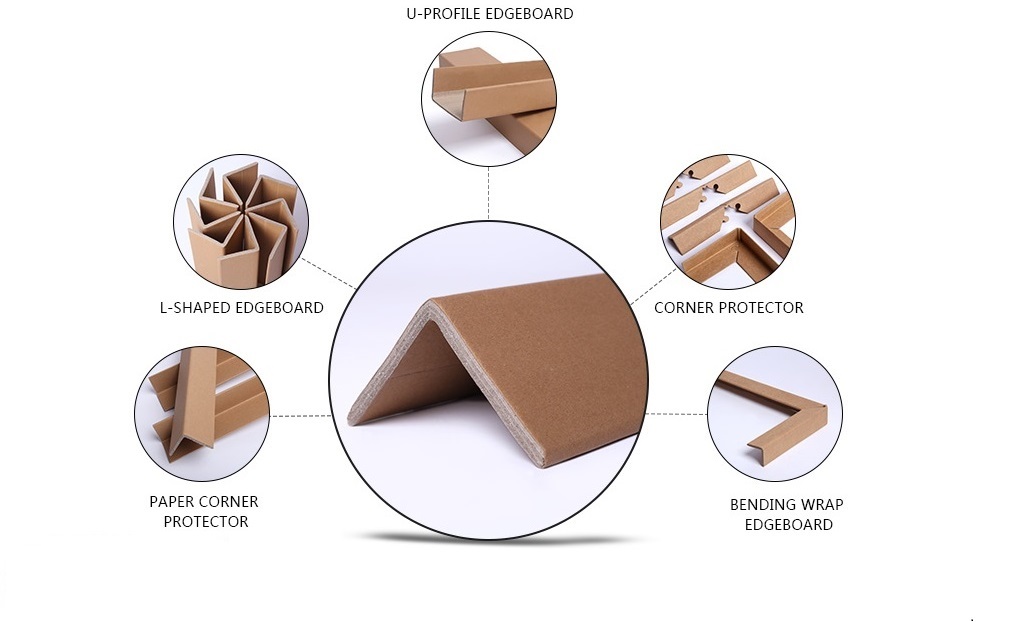 U-PROFILE EDGEBOARD

L-SHAPED EDGEBOARD

CORNER PROTECTOR

PAPER CORNER PROTECTOR

BENDING WRAP EDGEBOARD